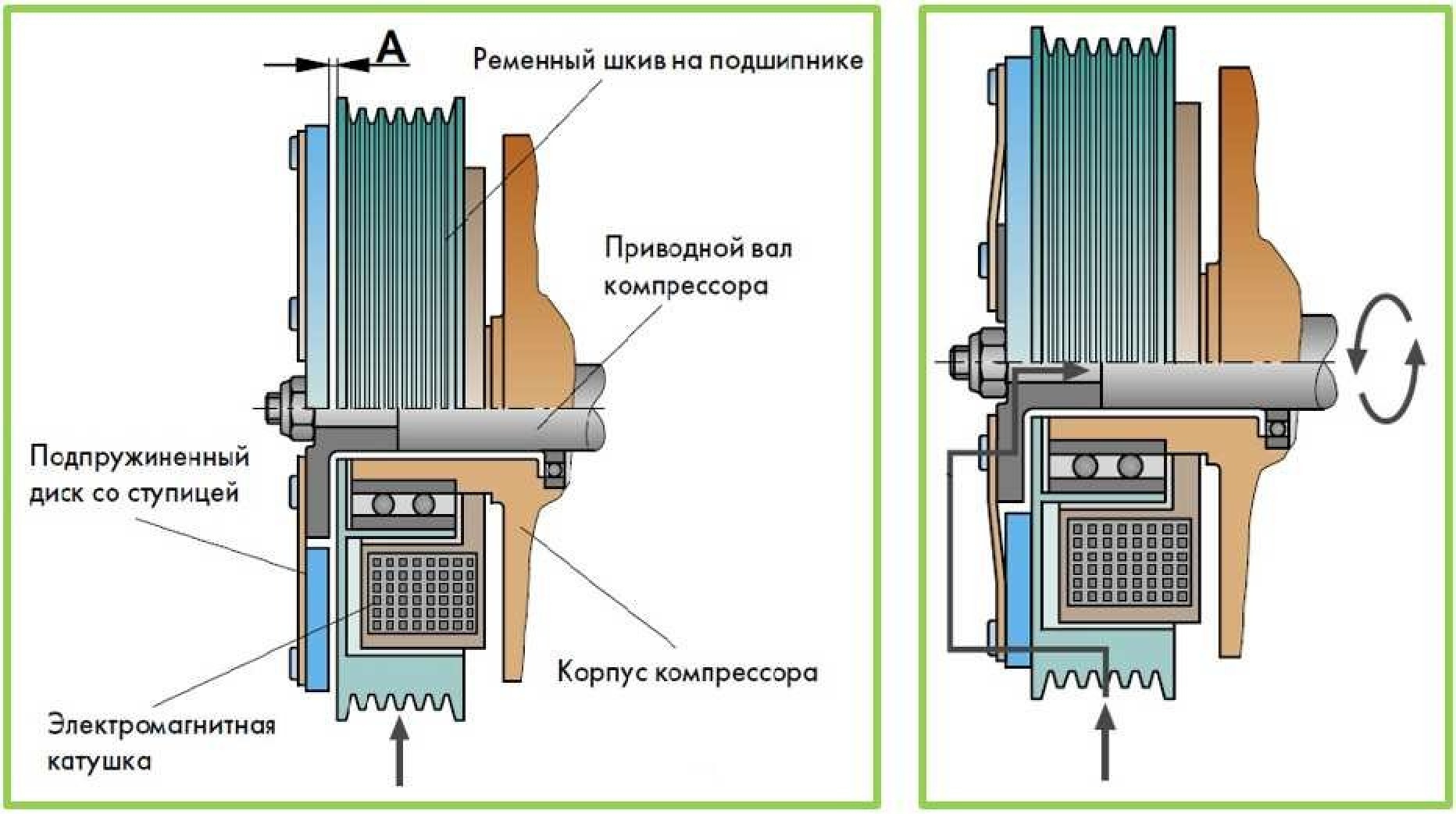 A

Ременный шкив на подшипнике

Приводной вал компрессора

Подпружиненный диск со ступицей

Корпус компрессора

Электромагнитная катушка